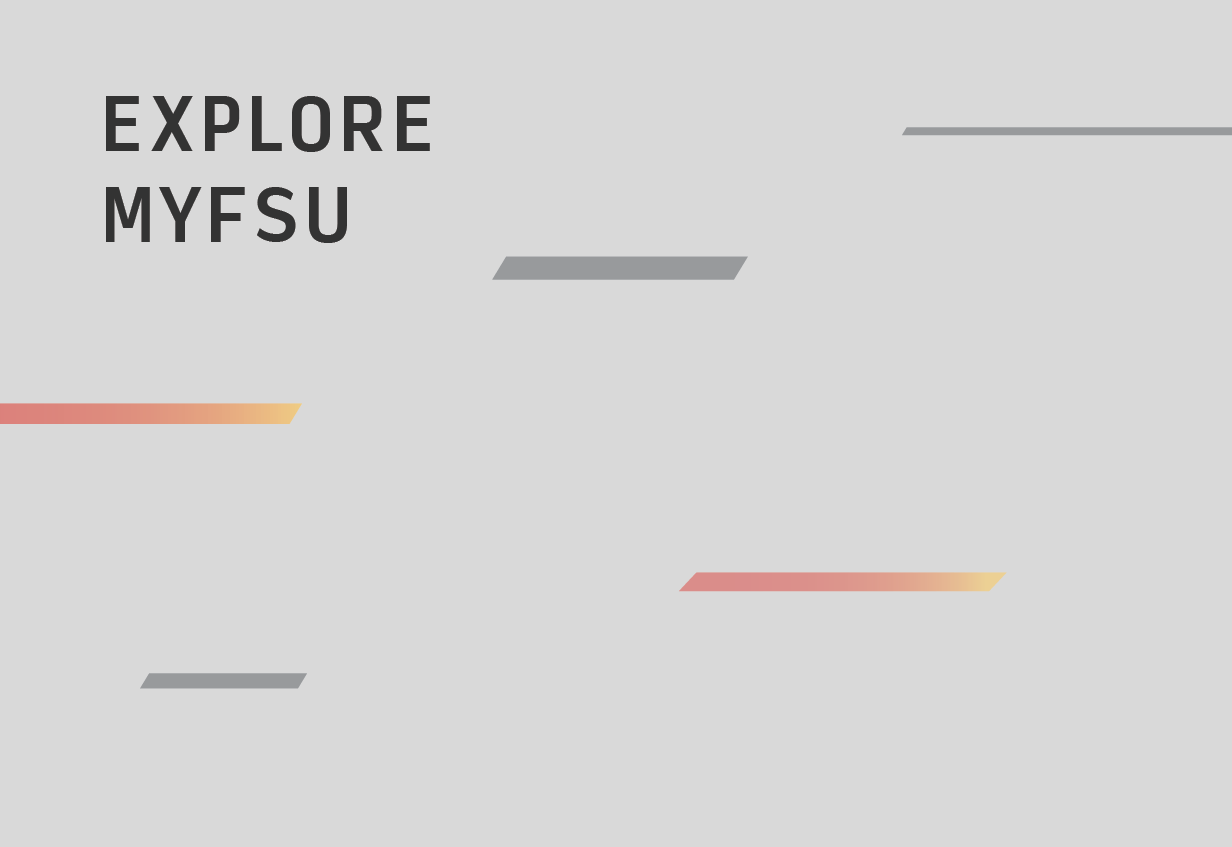 EXPLORE
MYFSU