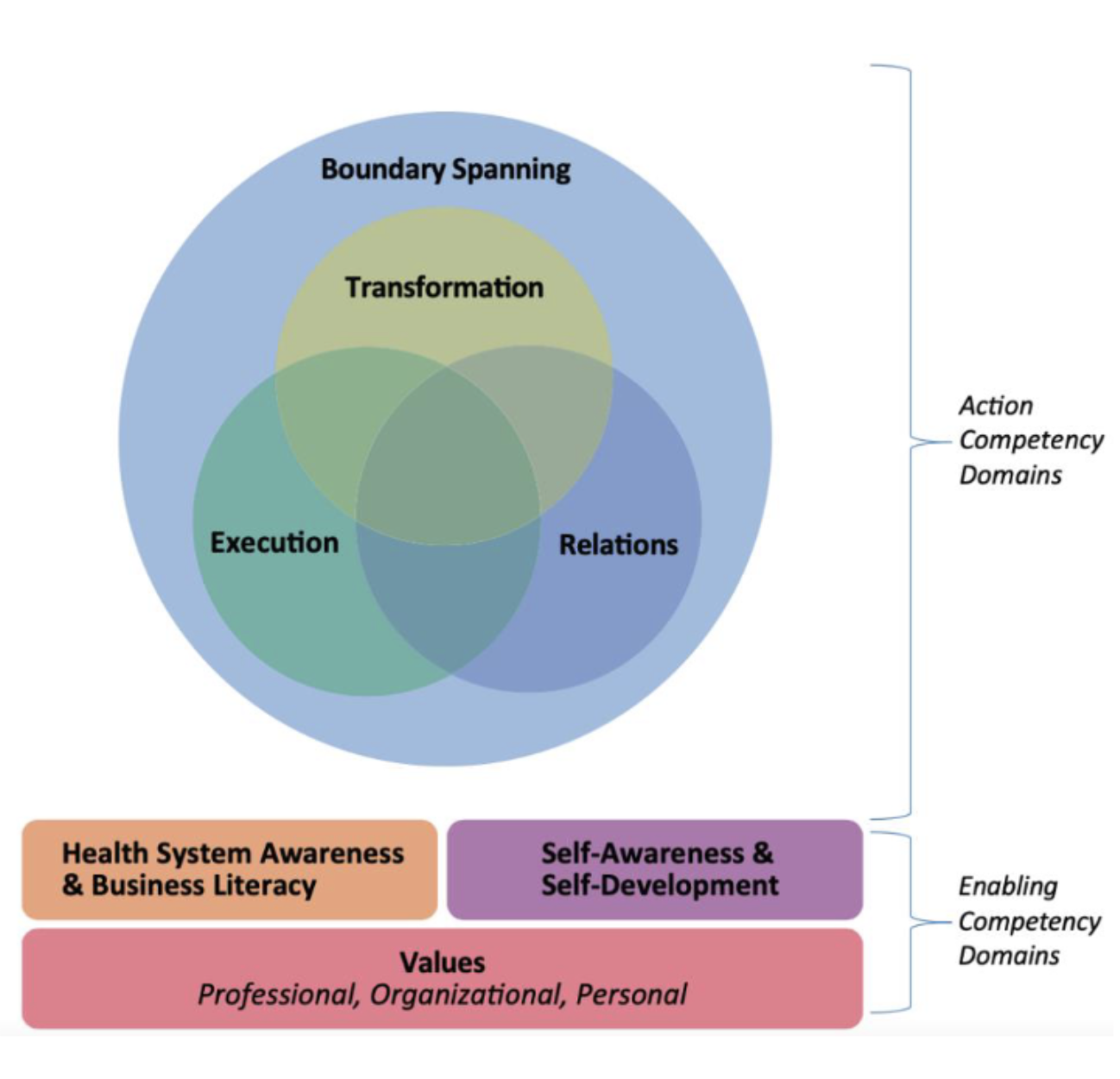 Boundary Spanning

Transformation

Execution

Relations

Action Competency Domains

Health System Awareness & Business Literacy

Self-Awareness & Self-Development

Values
Professional, Organizational, Personal

Enabling Competency Domains