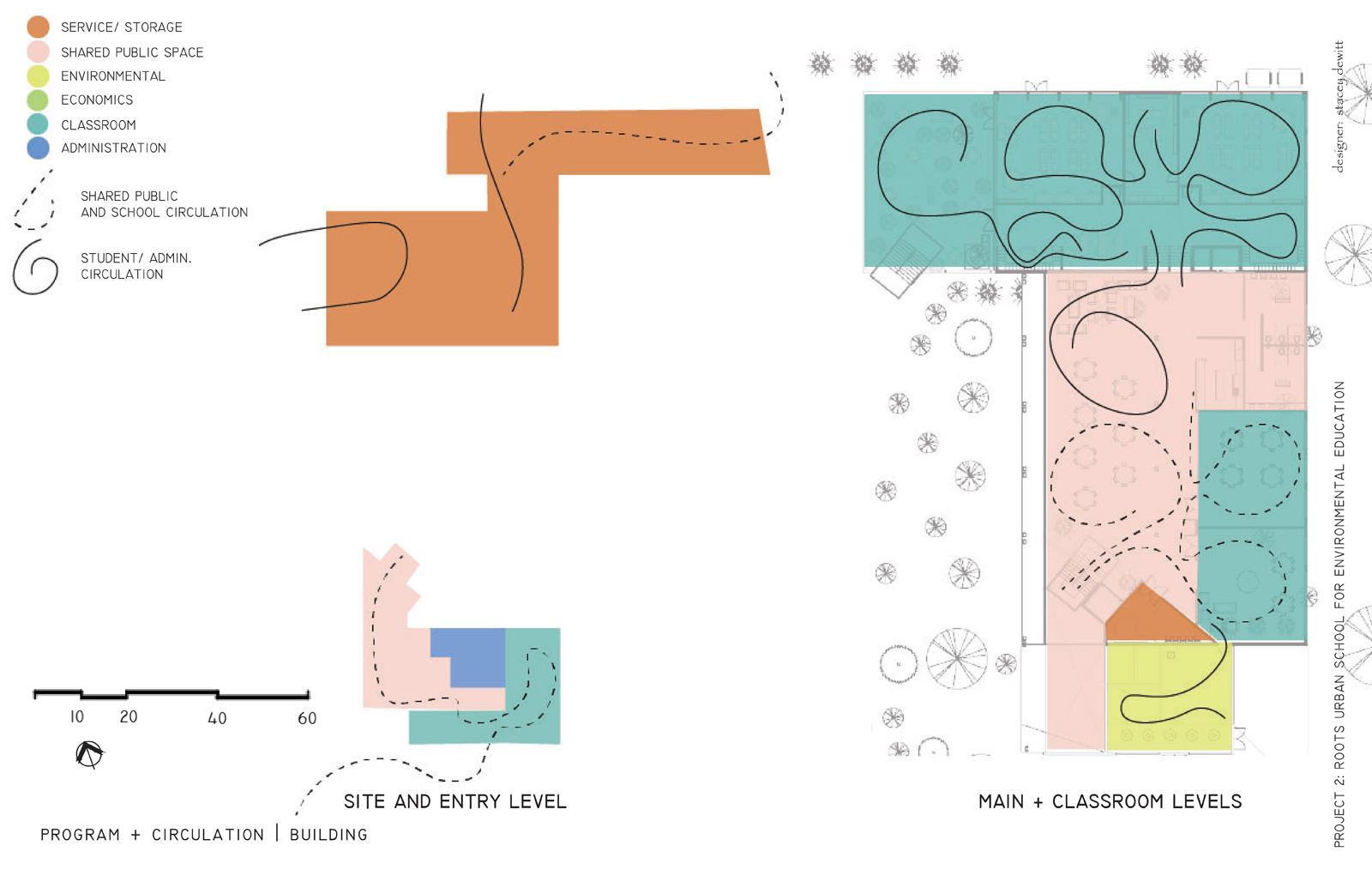 SERVICE/ STORAGE
SHARED PUBLIC SPACE
ENVIRONMENTAL
ECONOMICS
CLASSROOM
ADMINISTRATION

SHARED PUBLIC AND SCHOOL CIRCULATION

STUDENT/ ADMIN. CIRCULATION

10 20 40 60

SITE AND ENTRY LEVEL

MAIN + CLASSROOM LEVELS

PROGRAM + CIRCULATION | BUILDING

designer: stacey dewitt

PROJECT 2: ROOTS URBAN SCHOOL FOR ENVIRONMENTAL EDUCATION